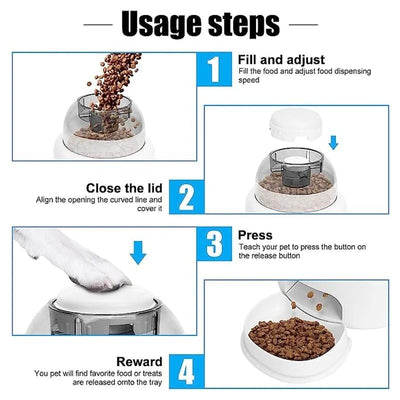 Usage steps

1

Fill and adjust

Fill the food and adjust food dispensing speed

Close the lid

Align the opening the curved line and cover it

2

3

Press

Teach your pet to press the button on the release button

Reward

You pet will find favorite food or treats are released omto the tray

4