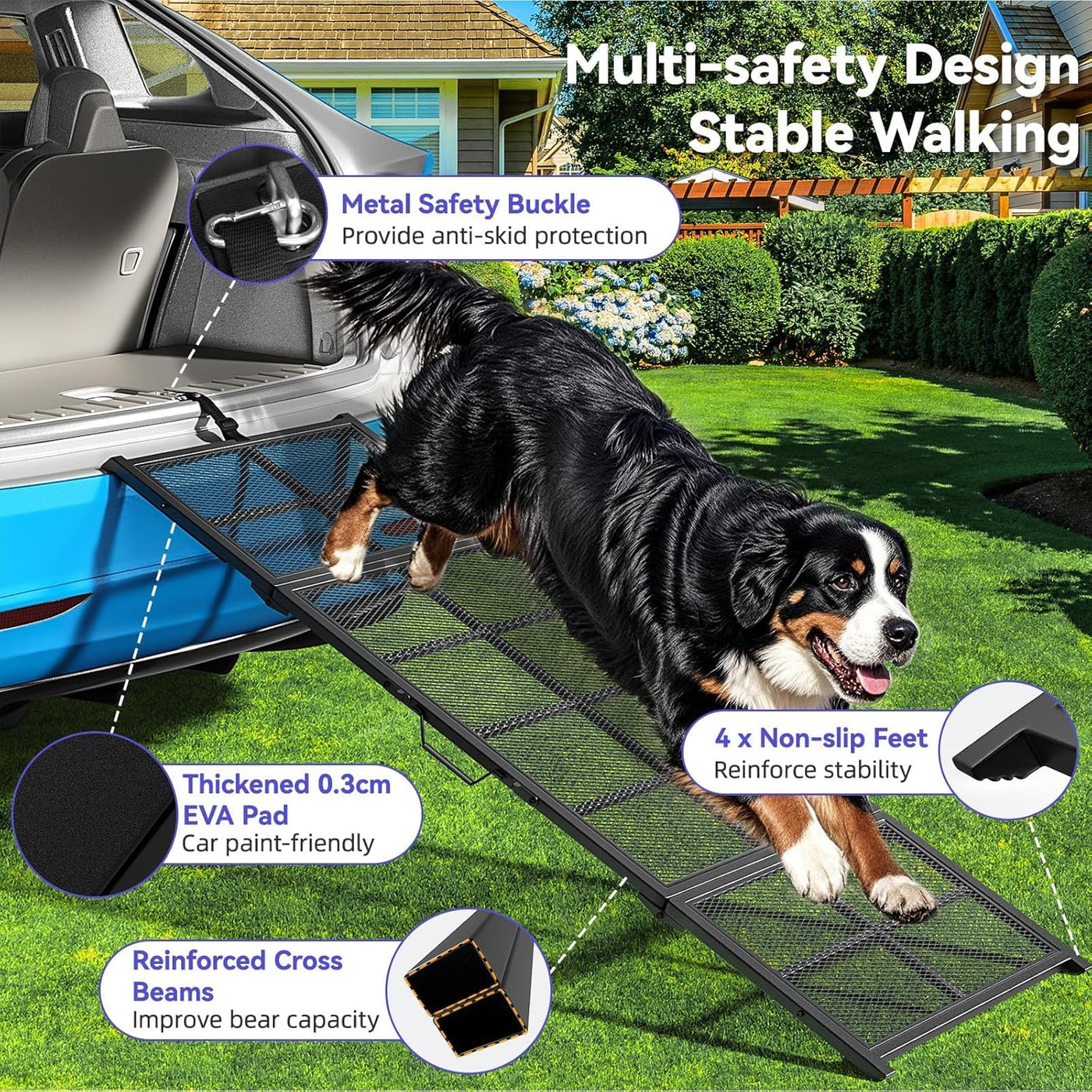 Multi-safety Design
Stable Walking

Metal Safety Buckle
Provide anti-skid protection

4 x Non-slip Feet
Reinforce stability

Thickened 0.3cm EVA Pad
Car paint-friendly

Reinforced Cross Beams
Improve bear capacity